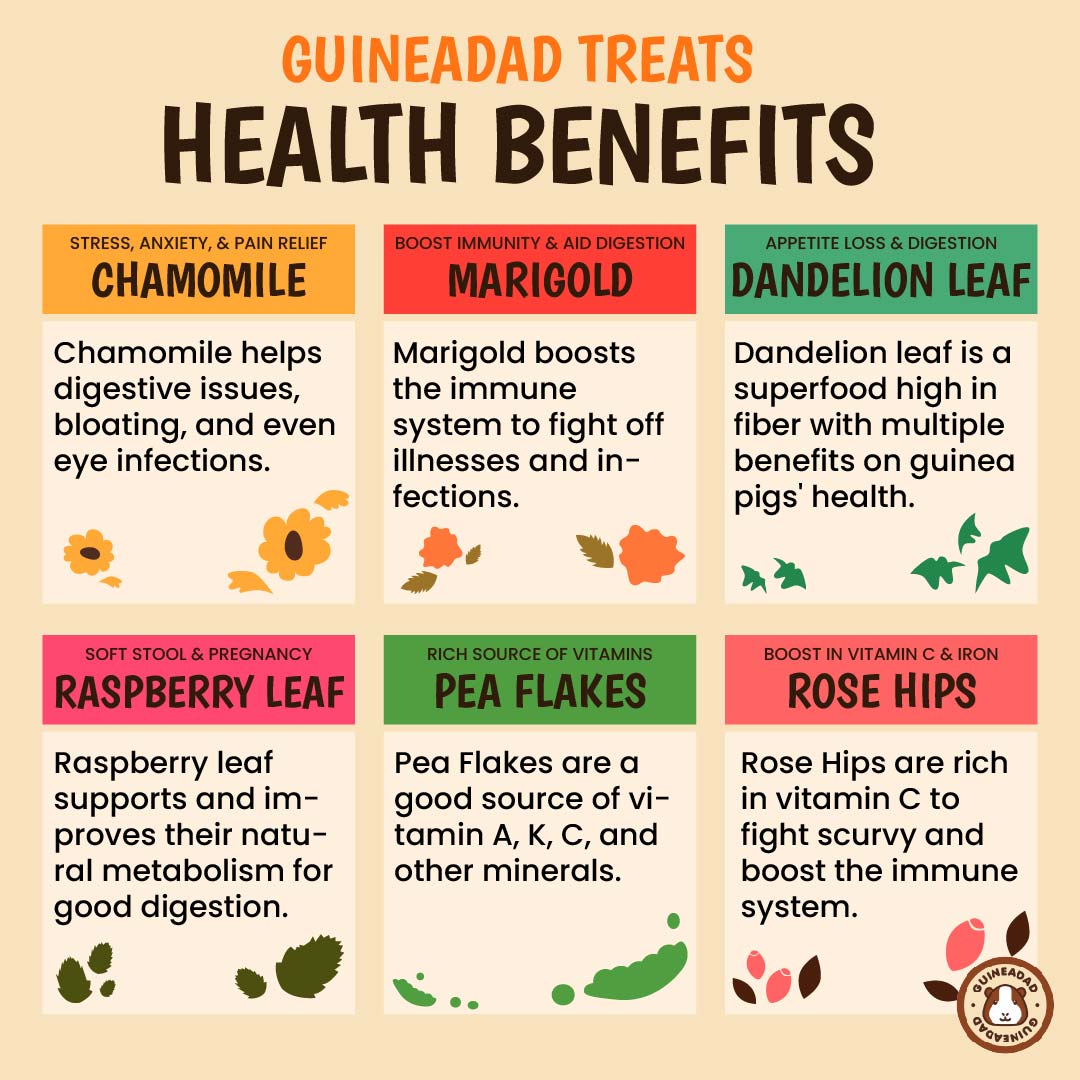 GUINEADAD TREATS
HEALTH BENEFITS

STRESS, ANXIETY, & PAIN RELIEF
CHAMOMILE

Chamomile helps digestive issues, bloating, and even eye infections.

BOOST IMMUNITY & AID DIGESTION
MARIGOLD

Marigold boosts the immune system to fight off illnesses and infections.

APPETITE LOSS & DIGESTION
DANDELION LEAF

Dandelion leaf is a superfood high in fiber with multiple benefits on guinea pigs' health.

SOFT STOOL & PREGNANCY
RASPBERRY LEAF

Raspberry leaf supports and improves their natural metabolism for good digestion.

RICH SOURCE OF VITAMINS
PEA FLAKES

Pea Flakes are a good source of vitamin A, K, C, and other minerals.

BOOST IN VITAMIN C & IRON
ROSE HIPS

Rose Hips are rich in vitamin C to fight scurvy and boost the immune system.

GUINEADAD GUINEADAD